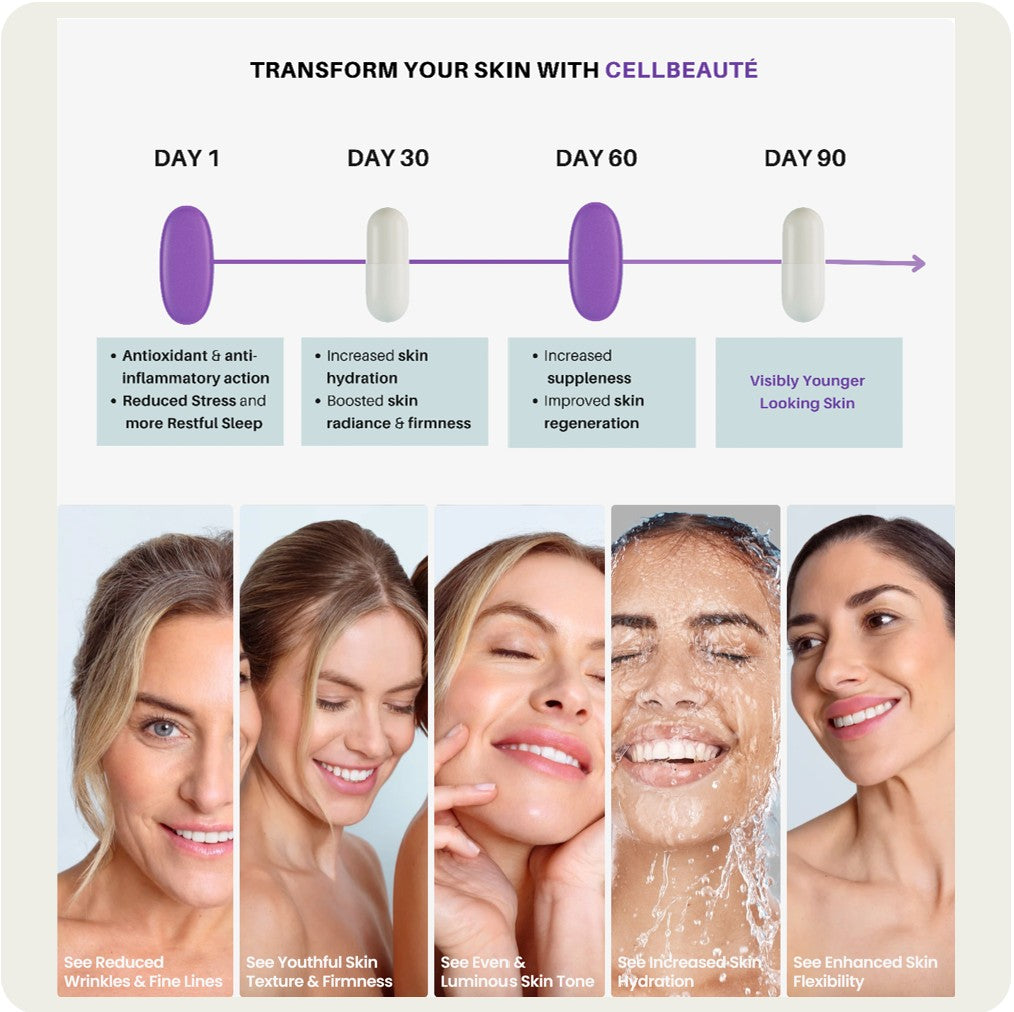 TRANSFORM YOUR SKIN WITH CELLBEAUTÉ

DAY 1

DAY 30

DAY 60

DAY 90

• Antioxidant & anti-inflammatory action
• Reduced Stress and more Restful Sleep

• Increased skin hydration
• Boosted skin radiance & firmness

• Increased suppleness
• Improved skin regeneration

Visibly Younger Looking Skin

See Reduced Wrinkles & Fine Lines

See Youthful Skin Texture & Firmness

See Even & Luminous Skin Tone

See Increased Skin Hydration

See Enhanced Skin Flexibility